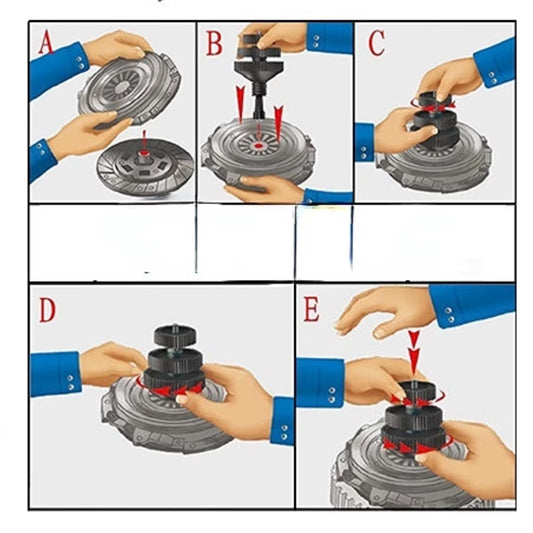 A

B

C

D

E