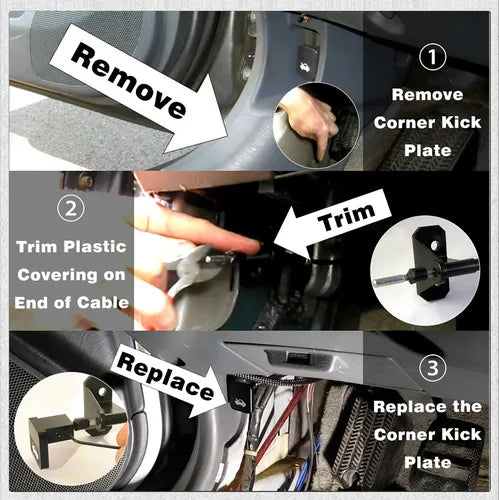 Remove

①
Remove Corner Kick Plate

②
Trim Plastic Covering on End of Cable

Trim

Replace

③
Replace the Corner Kick Plate