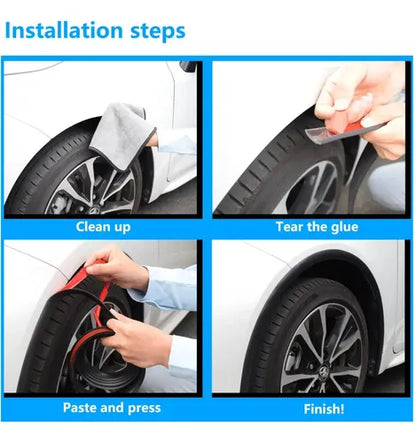 Installation steps

Clean up

Tear the glue

Paste and press

Finish!