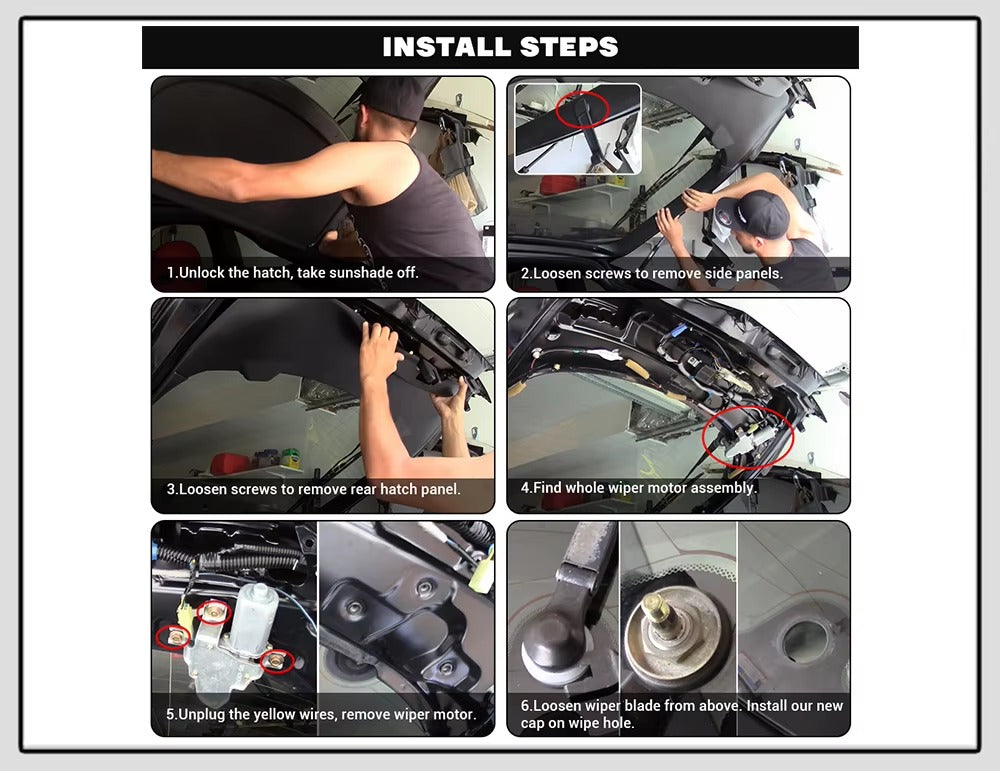 INSTALL STEPS

1.Unlock the hatch, take sunshade off.

2.Loosen screws to remove side panels.

3.Loosen screws to remove rear hatch panel.

4.Find whole wiper motor assembly.

5.Unplug the yellow wires, remove wiper motor.

6.Loosen wiper blade from above. Install our new cap on wipe hole.