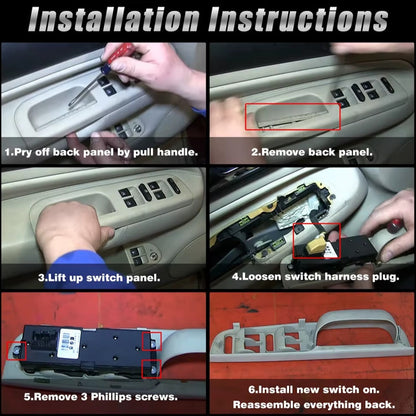 Installation Instructions

1.Pry off back panel by pull handle.

2.Remove back panel.

3.Lift up switch panel.

4.Loosen switch harness plug.

5.Remove 3 Phillips screws.

6.Install new switch on.
Reassemble everything back.