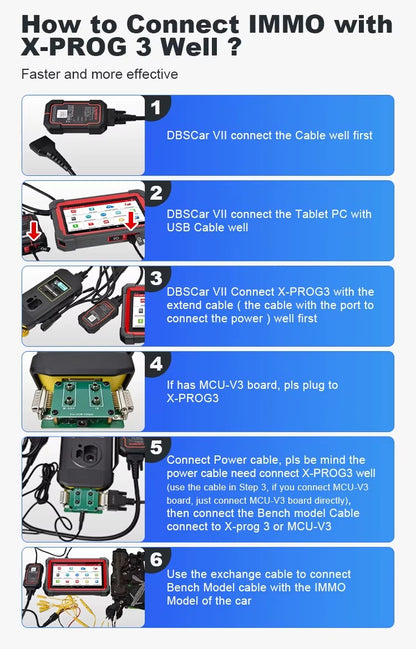 How to Connect IMMO with X-PROG 3 Well ?

Faster and more effective

1
DBSCar VII connect the Cable well first

2
DBSCar VII connect the Tablet PC with USB Cable well

3
DBSCar VII Connect X-PROG3 with the extend cable ( the cable with the port to connect the power ) well first

4
If has MCU-V3 board, pls plug to X-PROG3

5
Connect Power cable, pls be mind the power cable need connect X-PROG3 well (use the cable in Step 3, if you connect MCU-V3 board, just connect MCU-V3 board directly), then connect the Bench model Cable connect to X-prog 3 or MCU-V3

6
Use the exchange cable to connect Bench Model cable with the IMMO Model of the car