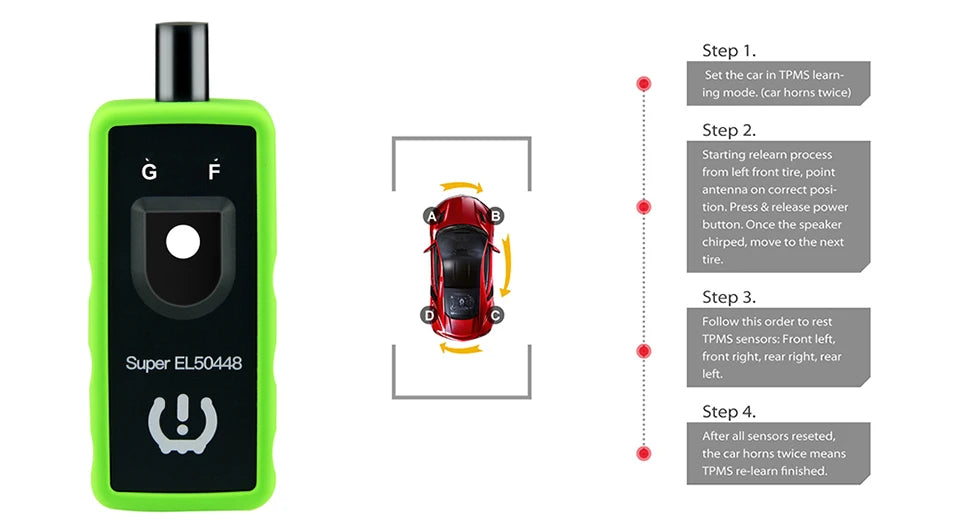 G F

Super EL50448

A B D C

Step 1.

Set the car in TPMS learning mode. (car horns twice)

Step 2.

Starting relearn process from left front tire, point antenna on correct position. Press & release power button. Once the speaker chirped, move to the next tire.

Step 3.

Follow this order to rest TPMS sensors: Front left, front right, rear right, rear left.

Step 4.

After all sensors reseted, the car horns twice means TPMS re-learn finished.