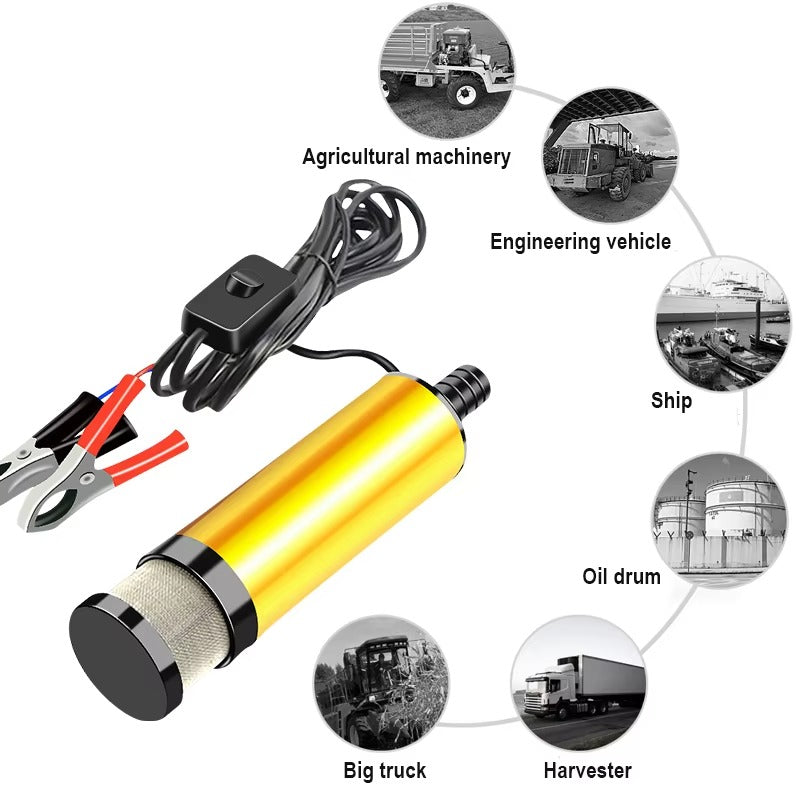 Agricultural machinery

Engineering vehicle

Ship

Oil drum

Big truck

Harvester