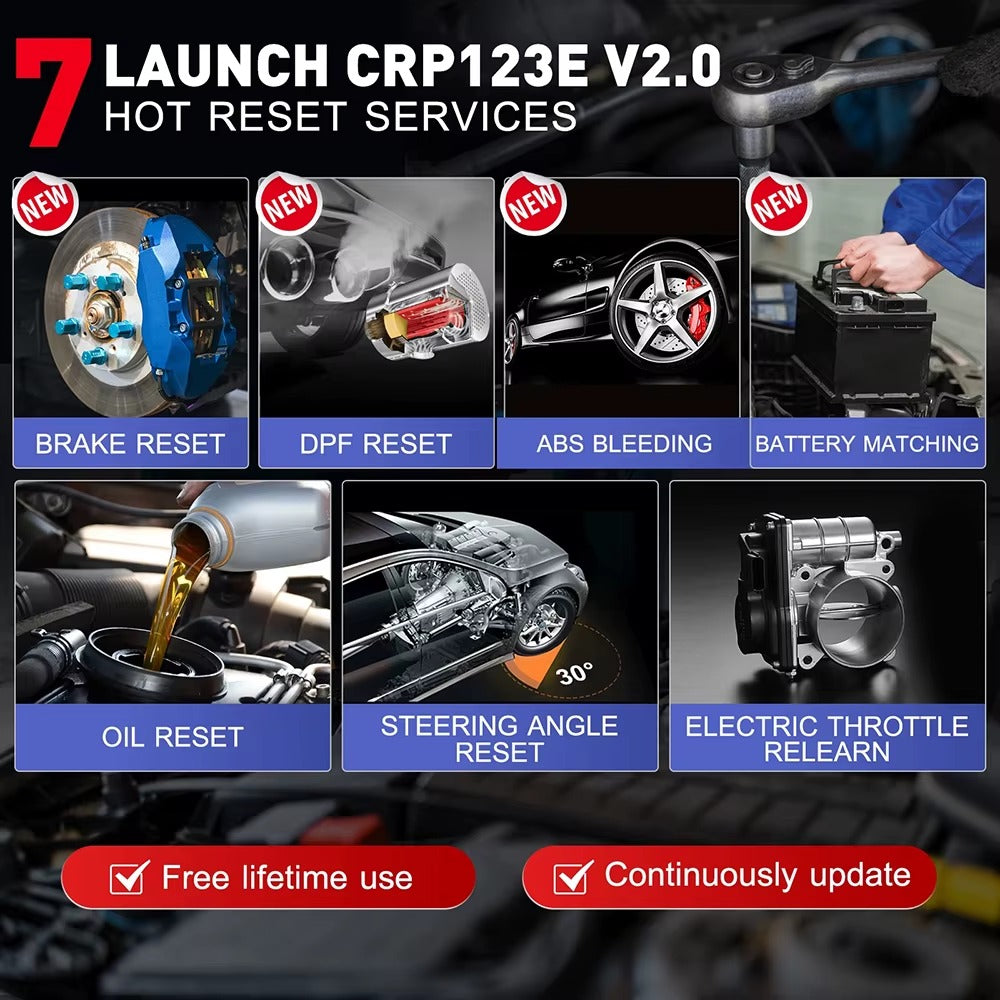 7 LAUNCH CRP123E V2.0
HOT RESET SERVICES

NEW
BRAKE RESET

NEW
DPF RESET

NEW
ABS BLEEDING

NEW
BATTERY MATCHING

OIL RESET

30°
STEERING ANGLE RESET

ELECTRIC THROTTLE RELEARN

Free lifetime use

Continuously update