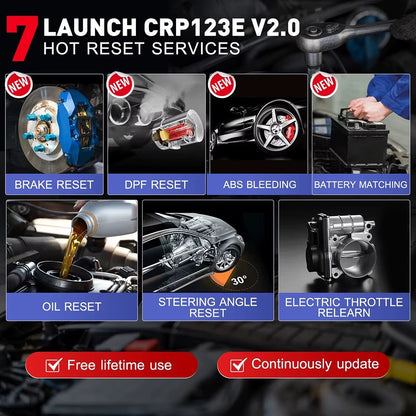 7 LAUNCH CRP123E V2.0
HOT RESET SERVICES

NEW
BRAKE RESET

NEW
DPF RESET

NEW
ABS BLEEDING

NEW
BATTERY MATCHING

OIL RESET

30°
STEERING ANGLE RESET

ELECTRIC THROTTLE RELEARN

Free lifetime use

Continuously update